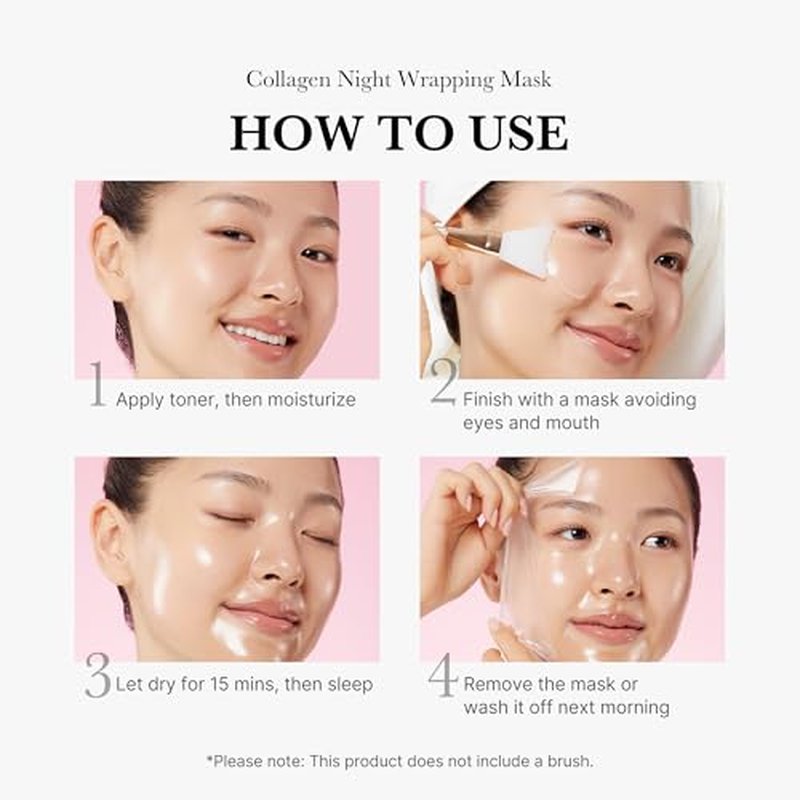 Collagen Night Wrapping Mask

HOW TO USE

1 Apply toner, then moisturize

2 Finish with a mask avoiding eyes and mouth

3 Let dry for 15 mins, then sleep

4 Remove the mask or wash it off next morning

*Please note: This product does not include a brush.