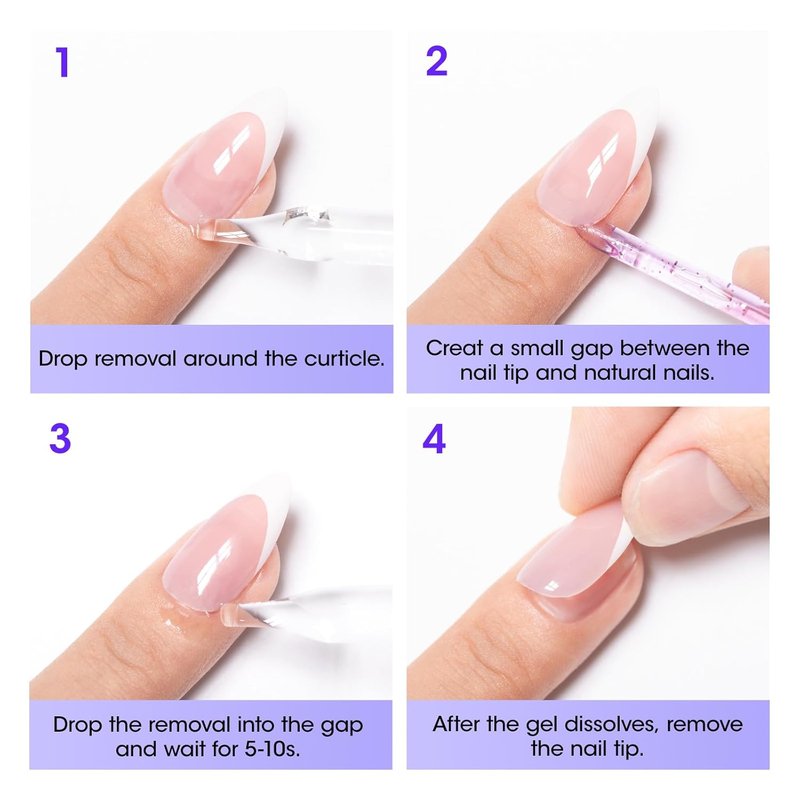 1

Drop removal around the curticle.

2

Creat a small gap between the nail tip and natural nails.

3

Drop the removal into the gap and wait for 5-10s.

4

After the gel dissolves, remove the nail tip.