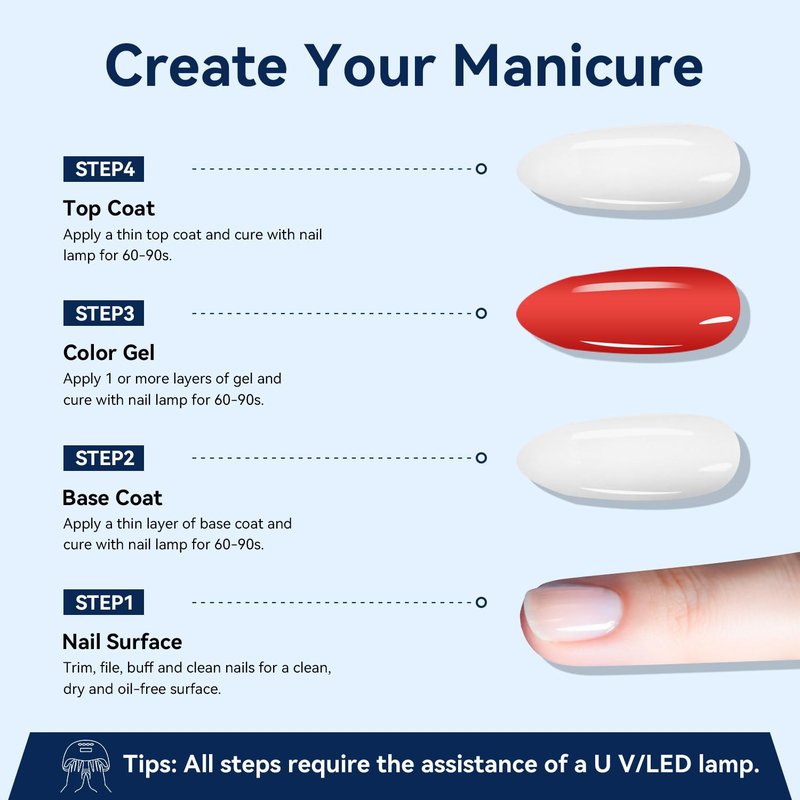 Create Your Manicure

STEP4

Top Coat

Apply a thin top coat and cure with nail lamp for 60-90s.

STEP3

Color Gel

Apply 1 or more layers of gel and cure with nail lamp for 60-90s.

STEP2

Base Coat

Apply a thin layer of base coat and cure with nail lamp for 60-90s.

STEP1

Nail Surface

Trim, file, buff and clean nails for a clean, dry and oil-free surface.

Tips: All steps require the assistance of a U V/LED lamp.