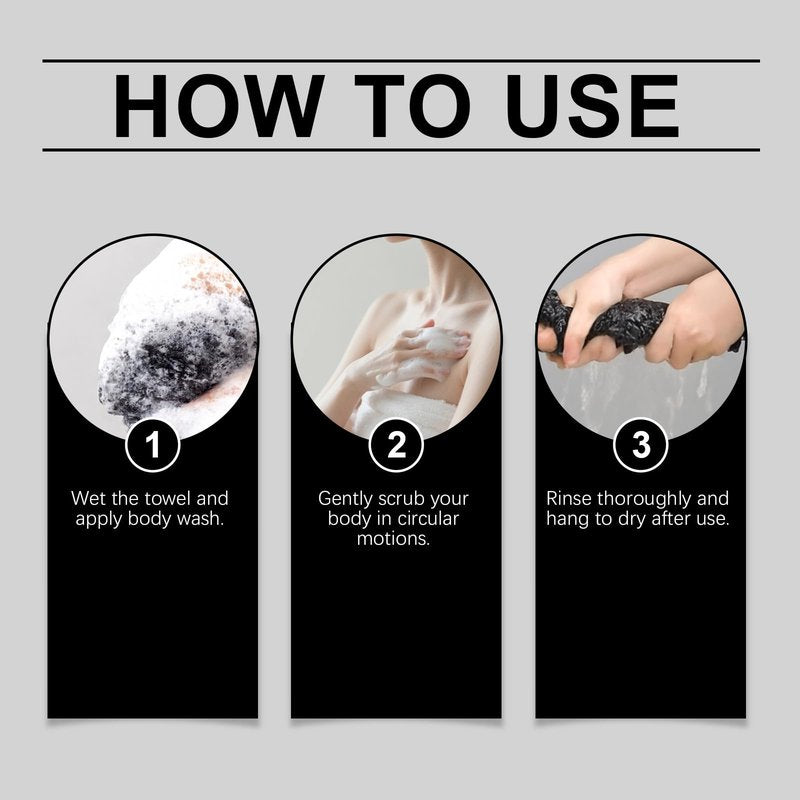 HOW TO USE

1
Wet the towel and apply body wash.

2
Gently scrub your body in circular motions.

3
Rinse thoroughly and hang to dry after use.