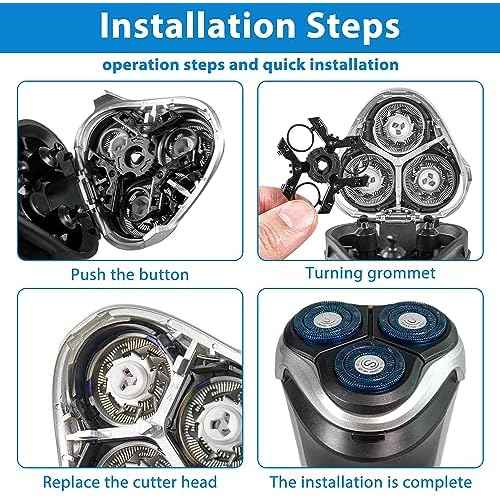 Installation Steps

operation steps and quick installation

Push the button

Turning grommet

Replace the cutter head

The installation is complete