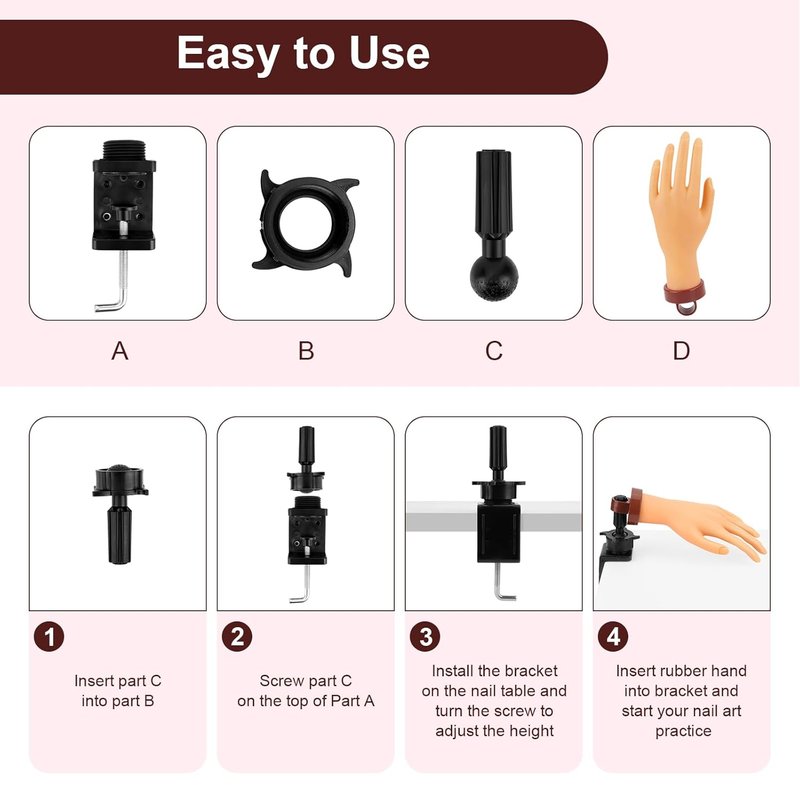 Easy to Use

A

B

C

D

1
Insert part C into part B

2
Screw part C on the top of Part A

3
Install the bracket on the nail table and turn the screw to adjust the height

4
Insert rubber hand into bracket and start your nail art practice