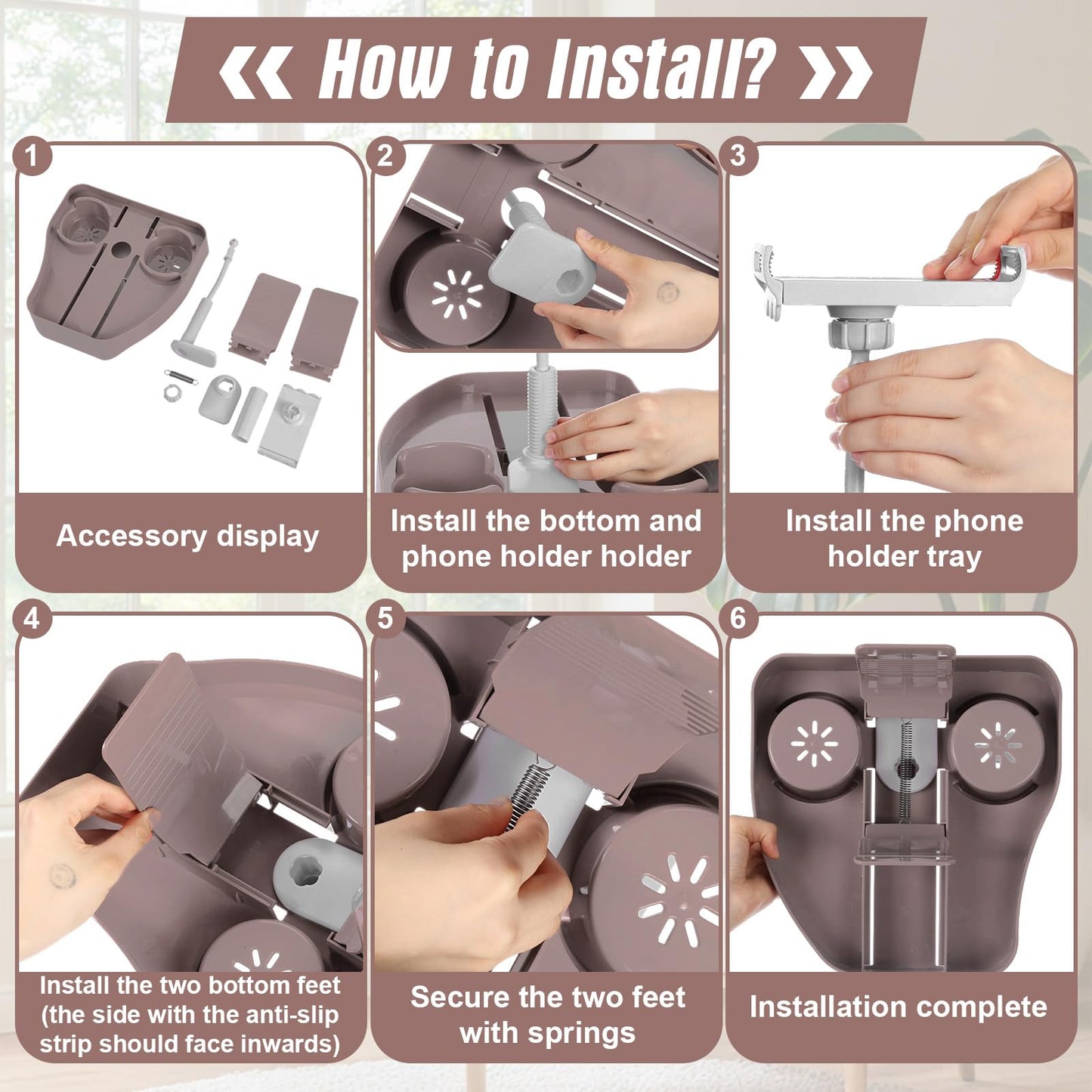 « How to Install? »

1
Accessory display

2
Install the bottom and phone holder holder

3
Install the phone holder tray

4
Install the two bottom feet (the side with the anti-slip strip should face inwards)

5
Secure the two feet with springs

6
Installation complete