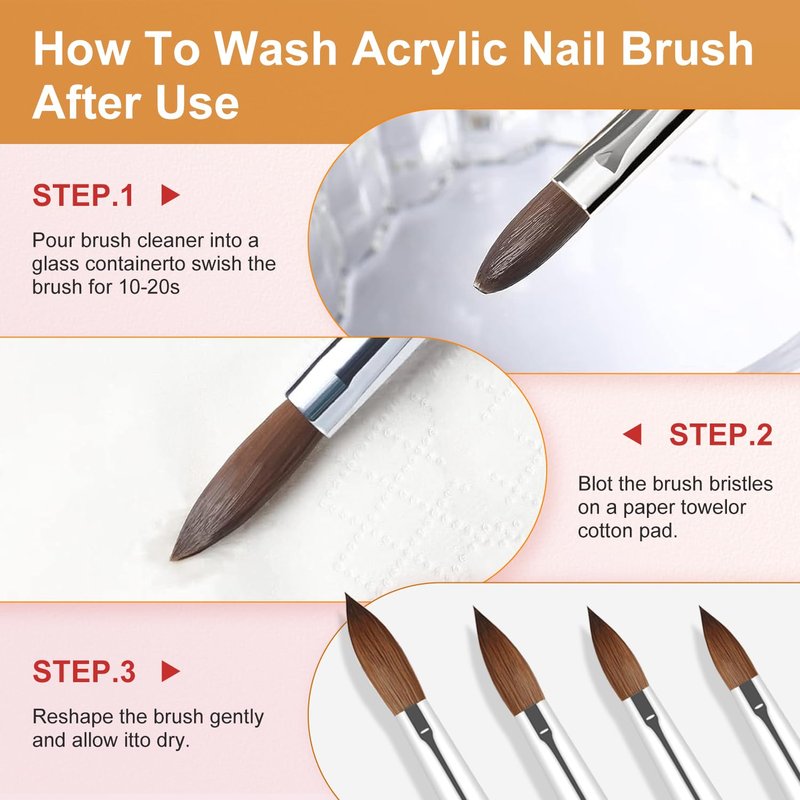 How To Wash Acrylic Nail Brush After Use

STEP.1

Pour brush cleaner into a glass containerto swish the brush for 10-20s

STEP.2

Blot the brush bristles on a paper towelor cotton pad.

STEP.3

Reshape the brush gently and allow itto dry.