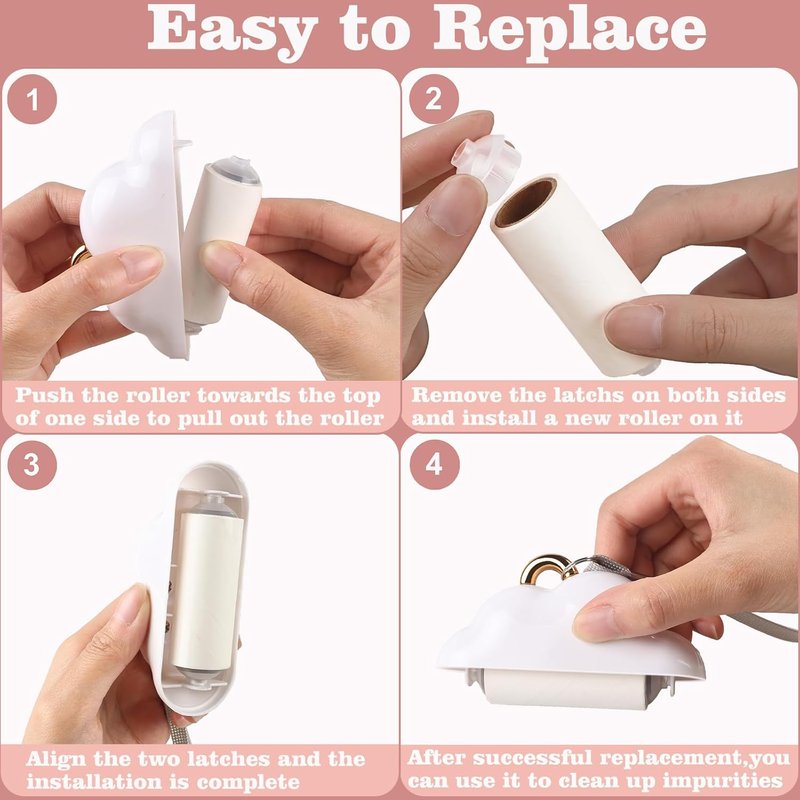 Easy to Replace

1

Push the roller towards the top of one side to pull out the roller

2

Remove the latchs on both sides and install a new roller on it

3

Align the two latches and the installation is complete

4

After successful replacement,you can use it to clean up impurities