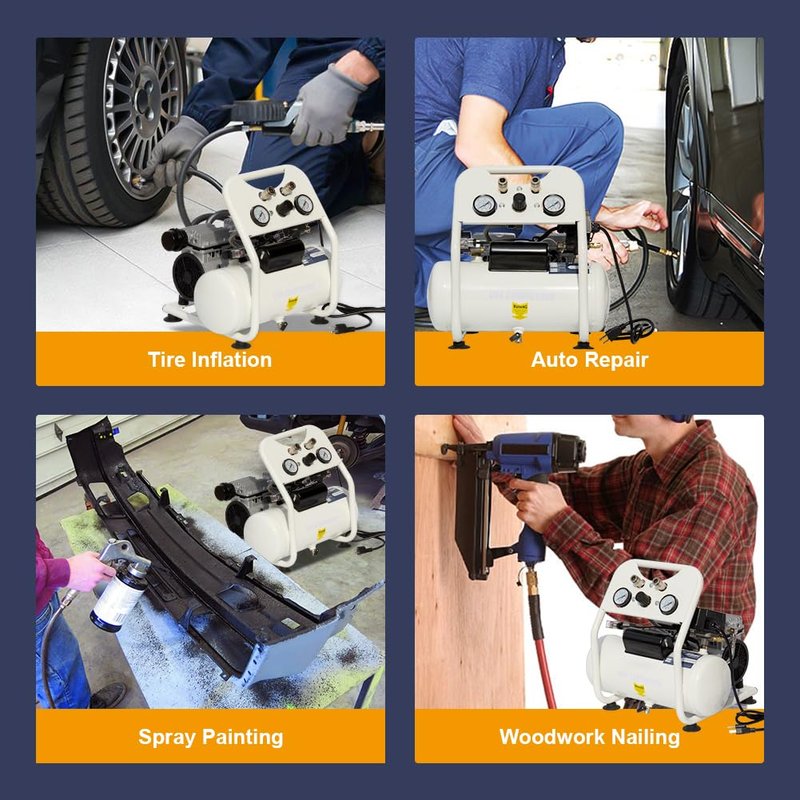 Tire Inflation

Auto Repair

Spray Painting

Woodwork Nailing