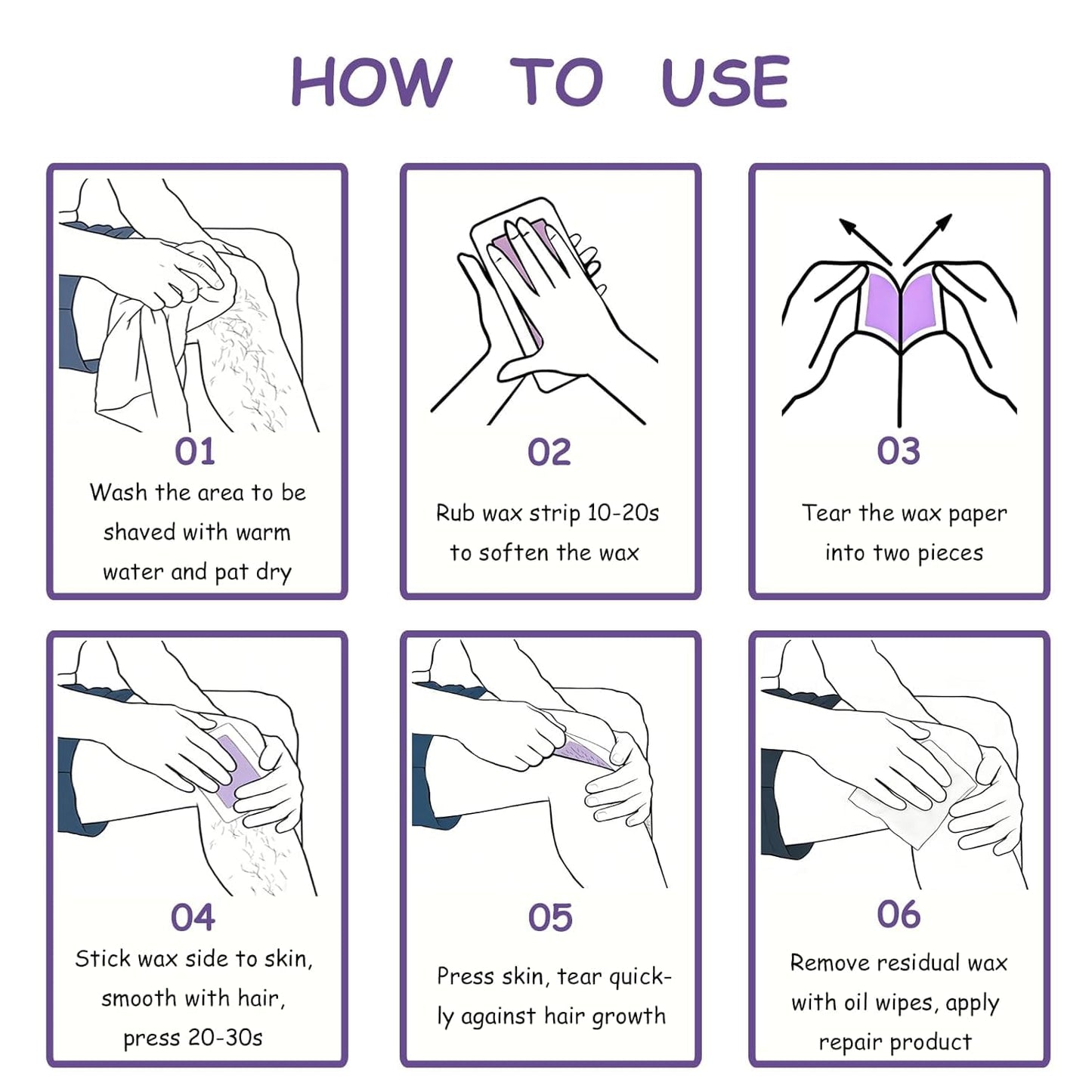 HOW TO USE

01
Wash the area to be shaved with warm water and pat dry

02
Rub wax strip 10-20s to soften the wax

03
Tear the wax paper into two pieces

04
Stick wax side to skin, smooth with hair, press 20-30s

05
Press skin, tear quickly against hair growth

06
Remove residual wax with oil wipes, apply repair product