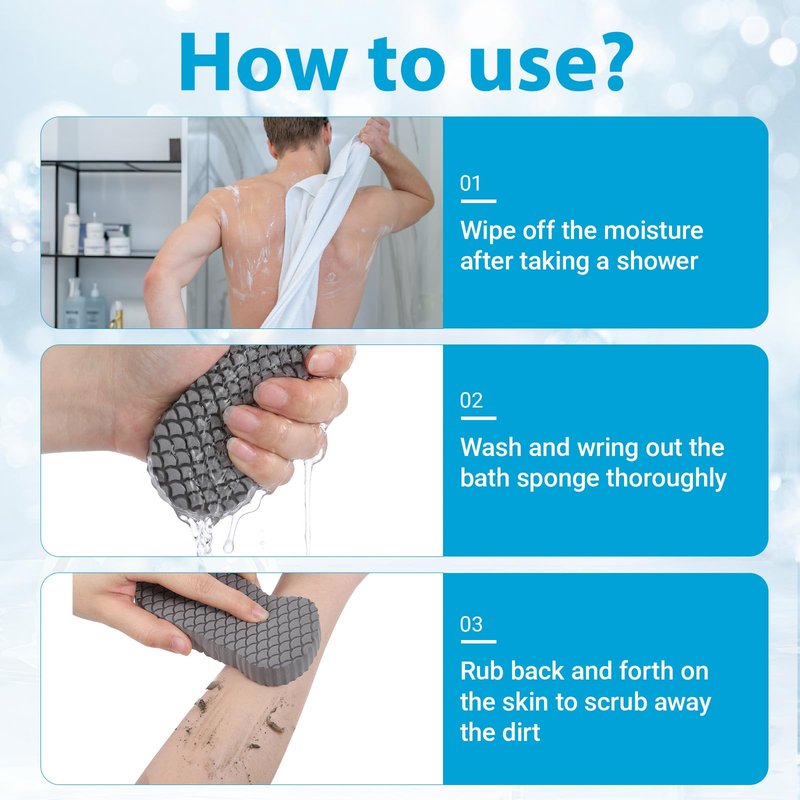 How to use?

01

Wipe off the moisture after taking a shower

02

Wash and wring out the bath sponge thoroughly

03

Rub back and forth on the skin to scrub away the dirt