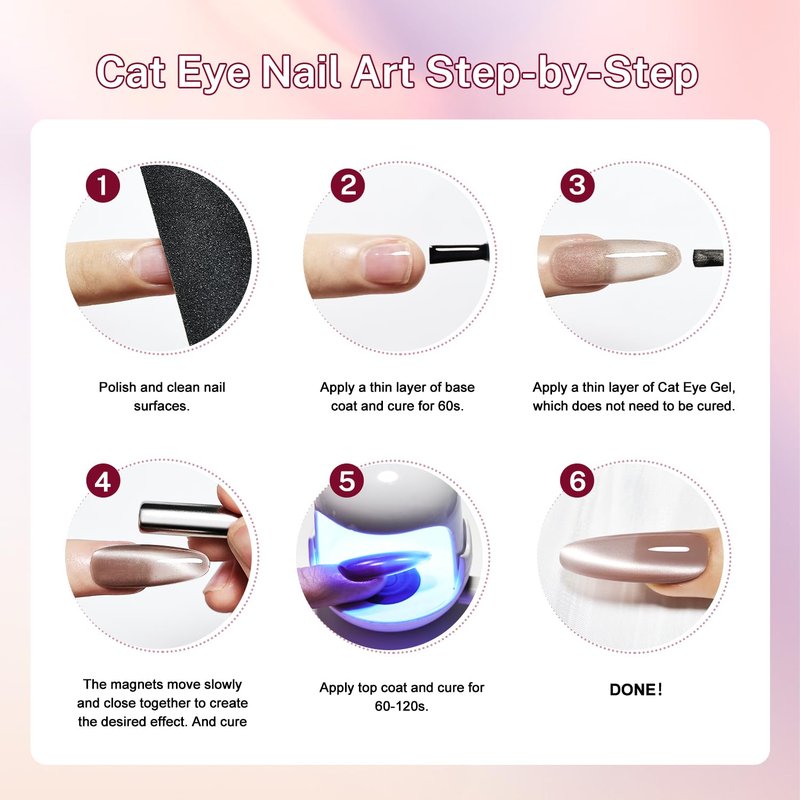 Cat Eye Nail Art Step-by-Step

1

Polish and clean nail surfaces.

2

Apply a thin layer of base coat and cure for 60s.

3

Apply a thin layer of Cat Eye Gel, which does not need to be cured.

4

The magnets move slowly and close together to create the desired effect. And cure

5

Apply top coat and cure for 60-120s.

6

DONE!