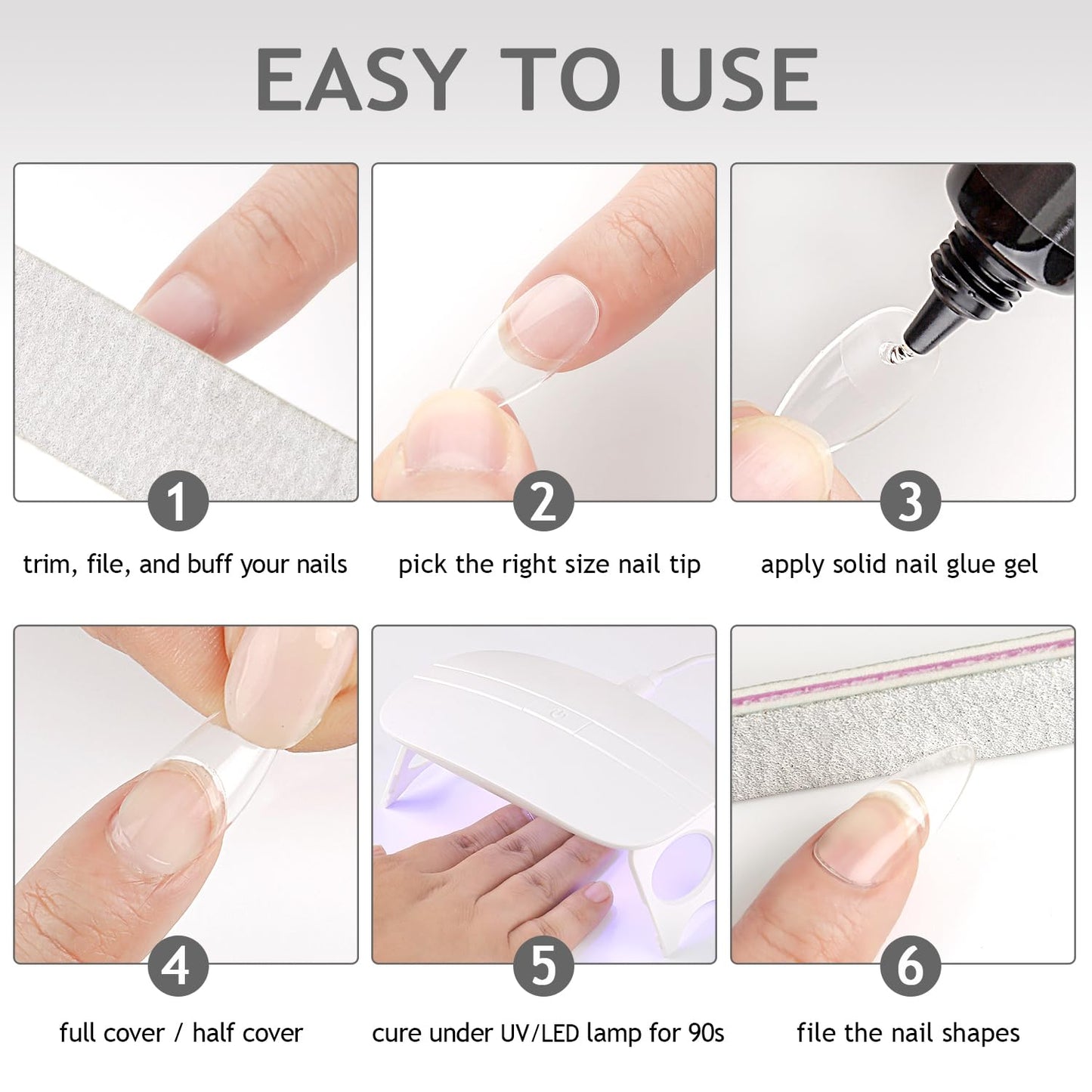 EASY TO USE

1

trim, file, and buff your nails

2

pick the right size nail tip

3

apply solid nail glue gel

4

full cover / half cover

5

cure under UV/LED lamp for 90s

6

file the nail shapes