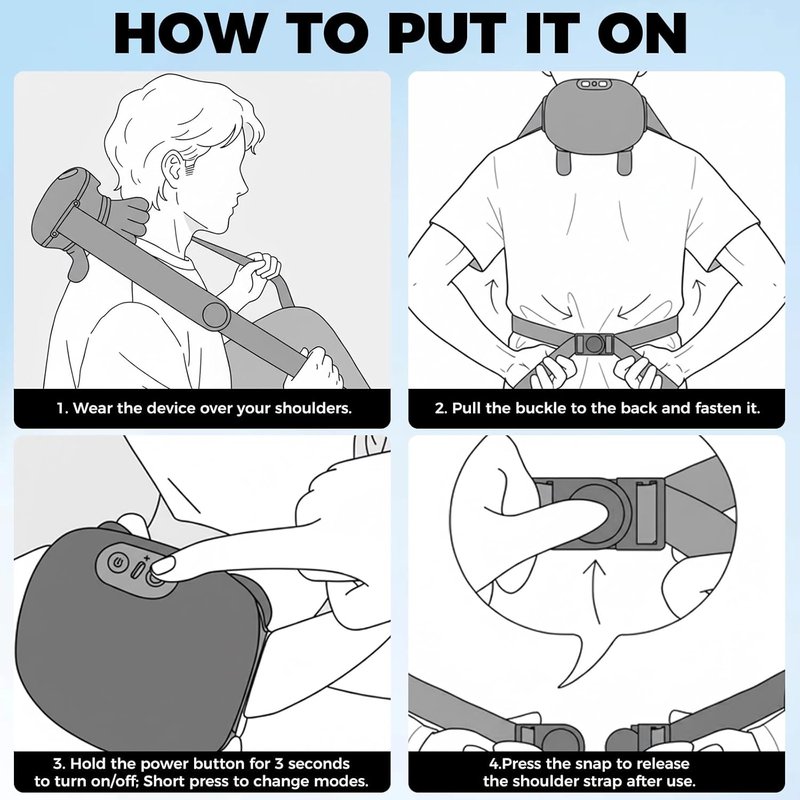 HOW TO PUT IT ON

1. Wear the device over your shoulders.

2. Pull the buckle to the back and fasten it.

3. Hold the power button for 3 seconds to turn on/off; Short press to change modes.

4.Press the snap to release the shoulder strap after use.