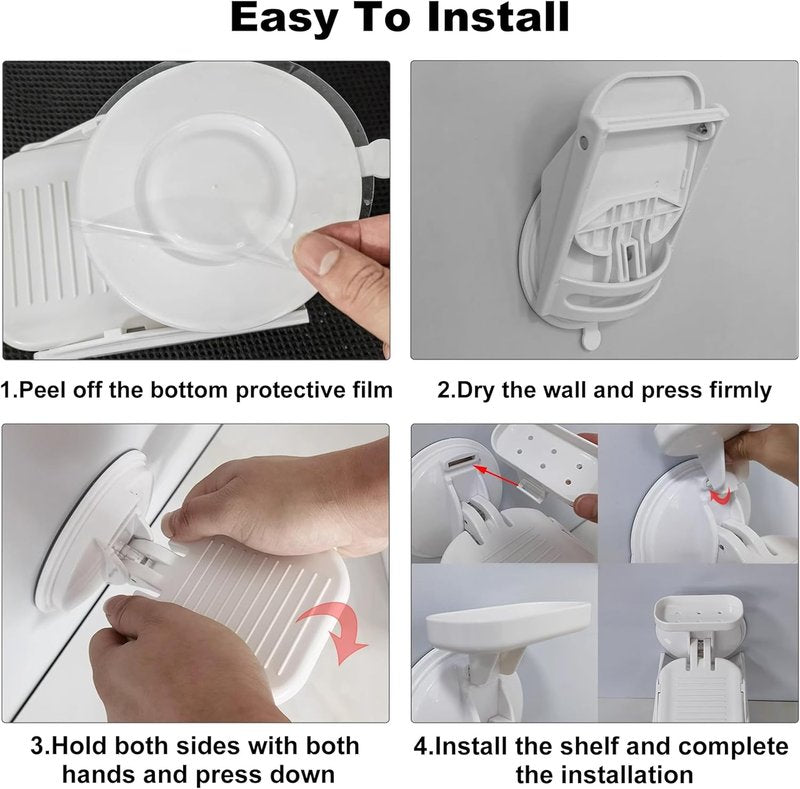 Easy To Install

1.Peel off the bottom protective film

2.Dry the wall and press firmly

3.Hold both sides with both hands and press down

4.Install the shelf and complete the installation