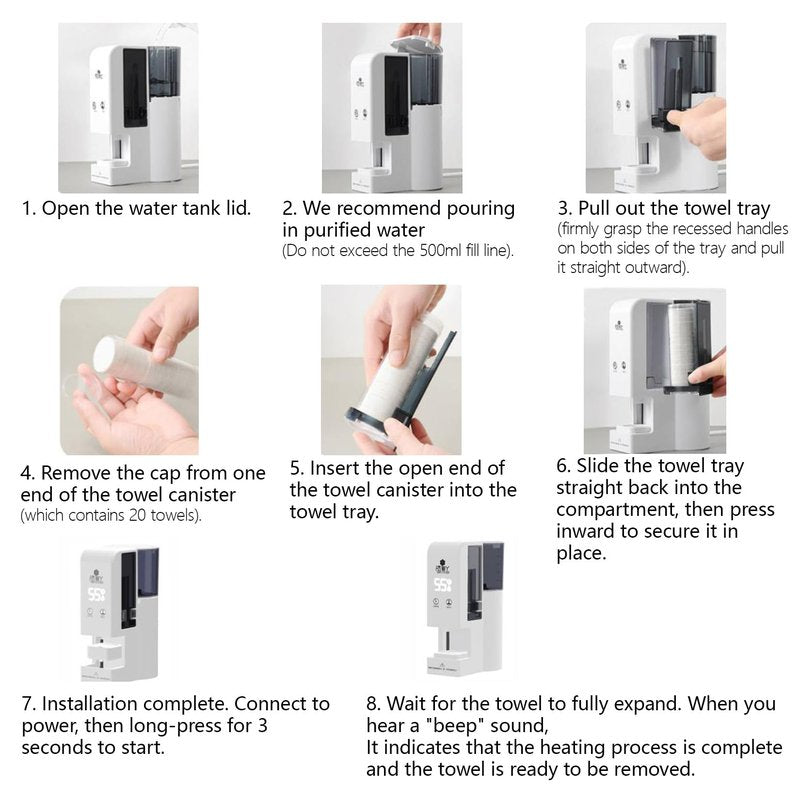 1. Open the water tank lid.

2. We recommend pouring in purified water
(Do not exceed the 500ml fill line).

3. Pull out the towel tray
(firmly grasp the recessed handles on both sides of the tray and pull it straight outward).

4. Remove the cap from one end of the towel canister
(which contains 20 towels).

5. Insert the open end of the towel canister into the towel tray.

6. Slide the towel tray straight back into the compartment, then press inward to secure it in place.

55

55

7. Installation complete. Connect to power, then long-press for 3 seconds to start.

8. Wait for the towel to fully expand. When you hear a "beep" sound,
It indicates that the heating process is complete and the towel is ready to be removed.