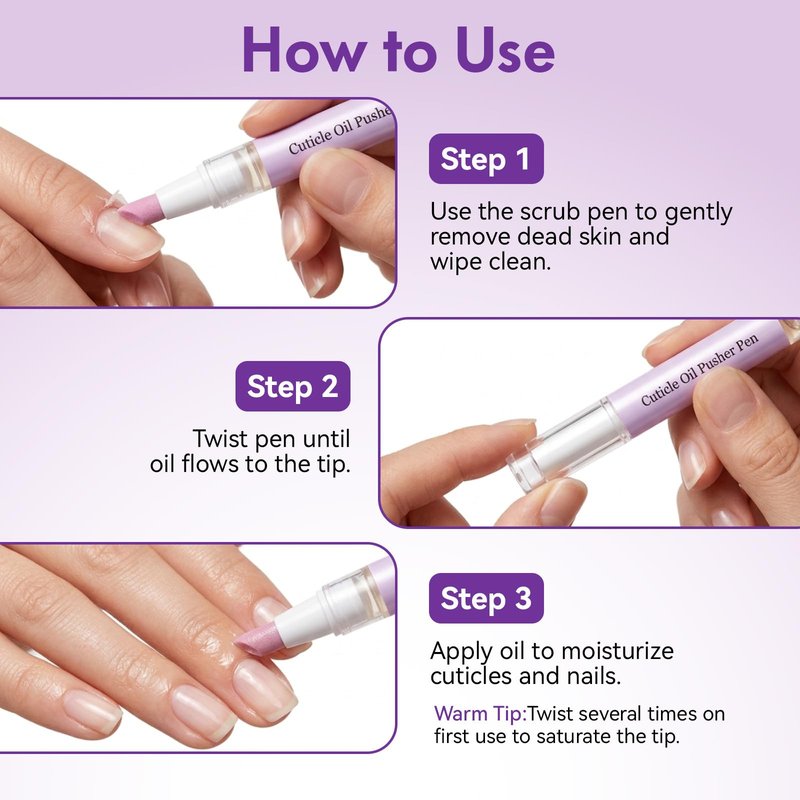 How to Use

Cuticle Oil Pushe

Step 1

Use the scrub pen to gently remove dead skin and wipe clean.

Step 2

Twist pen until oil flows to the tip.

Cuticle Oil Pusher Pen

Step 3

Apply oil to moisturize cuticles and nails.

Warm Tip:Twist several times on first use to saturate the tip.