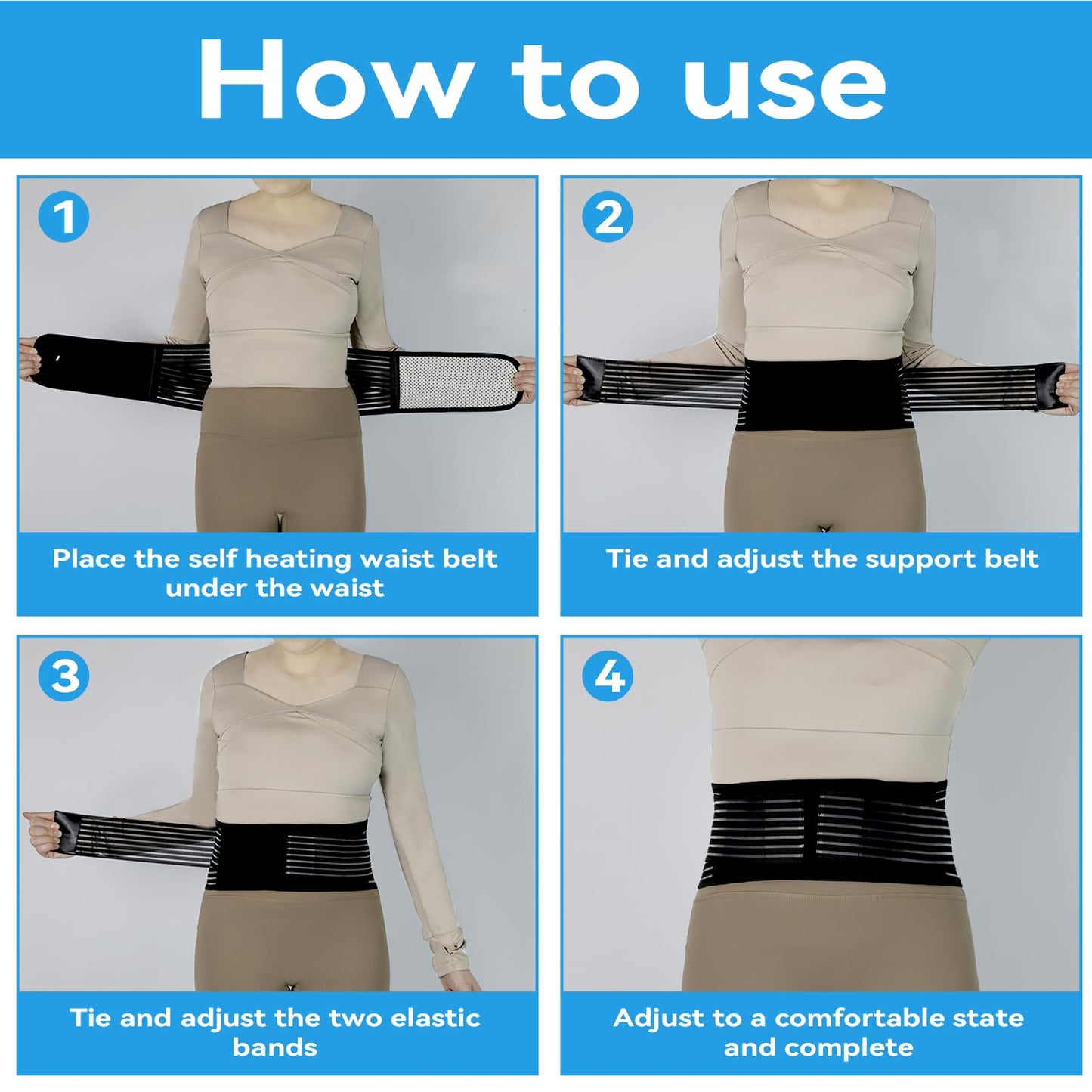 How to use

1

Place the self heating waist belt under the waist

2

Tie and adjust the support belt

3

Tie and adjust the two elastic bands

4

Adjust to a comfortable state and complete