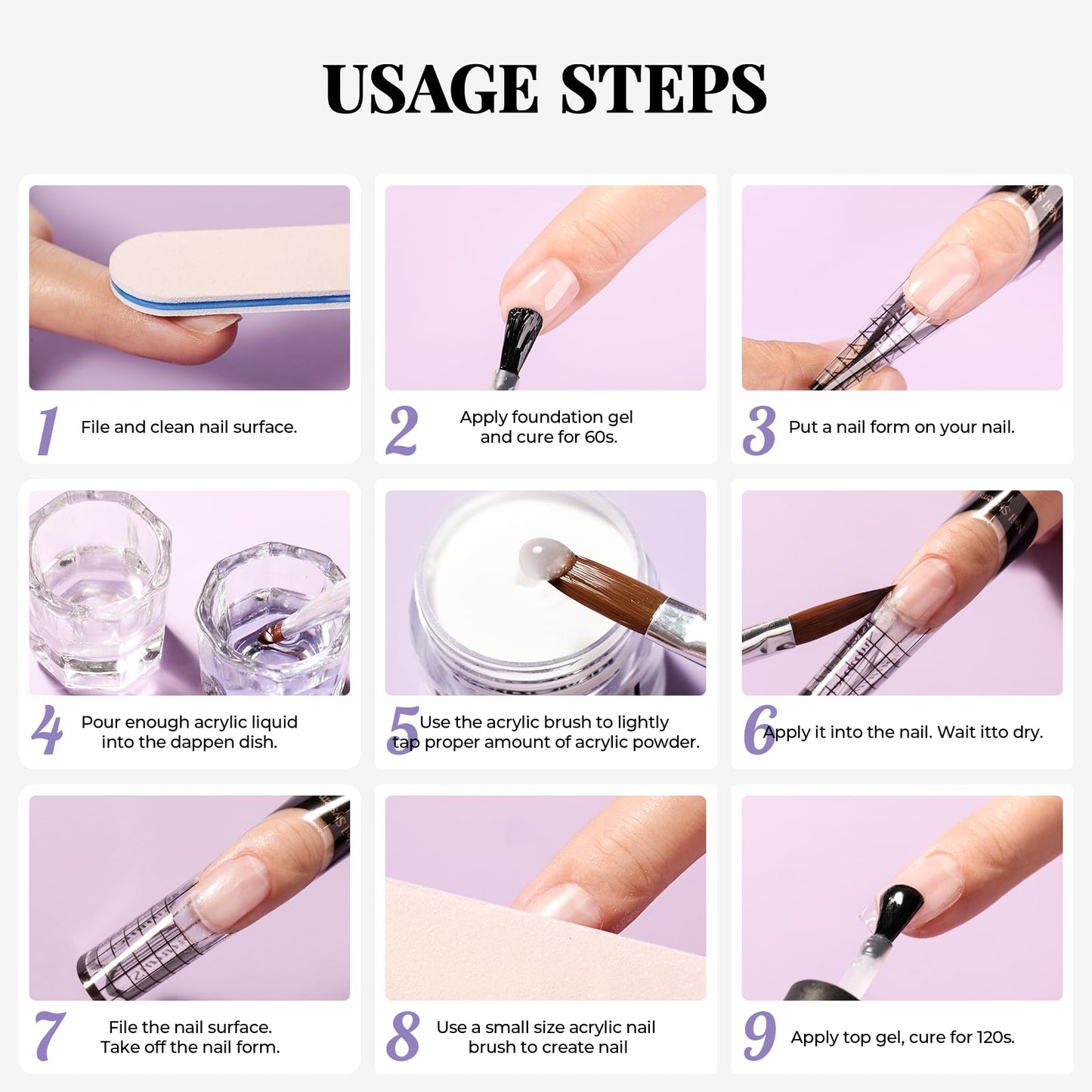 USAGE STEPS

1 File and clean nail surface.

2 Apply foundation gel and cure for 60s.

3 Put a nail form on your nail.

4 Pour enough acrylic liquid into the dappen dish.

5 Use the acrylic brush to lightly tap proper amount of acrylic powder.

6 Apply it into the nail. Wait itto dry.

7 File the nail surface. Take off the nail form.

8 Use a small size acrylic nail brush to create nail

9 Apply top gel, cure for 120s.