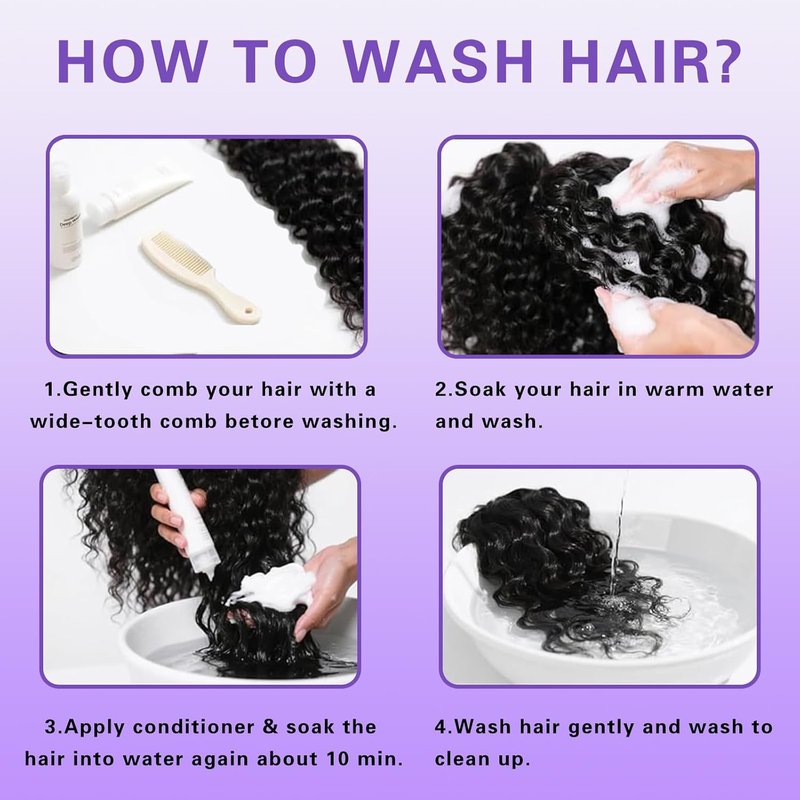 HOW TO WASH HAIR?

1.Gently comb your hair with a wide-tooth comb betore washing.

2.Soak your hair in warm water and wash.

3.Apply conditioner & soak the hair into water again about 10 min.

4.Wash hair gently and wash to clean up.