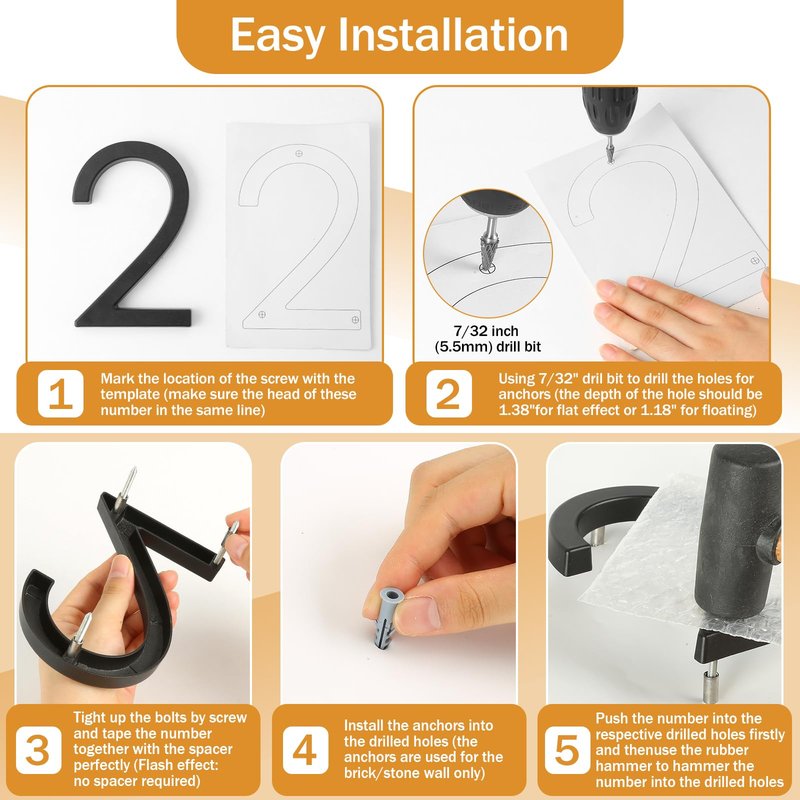 Easy Installation

7/32 inch (5.5mm) drill bit

1 Mark the location of the screw with the template (make sure the head of these number in the same line)

2 Using 7/32" dril bit to drill the holes for anchors (the depth of the hole should be 1.38"for flat effect or 1.18" for floating)

3 Tight up the bolts by screw and tape the number together with the spacer perfectly (Flash effect: no spacer required)

4 Install the anchors into the drilled holes (the anchors are used for the brick/stone wall only)

5 Push the number into the respective drilled holes firstly and thenuse the rubber hammer to hammer the number into the drilled holes