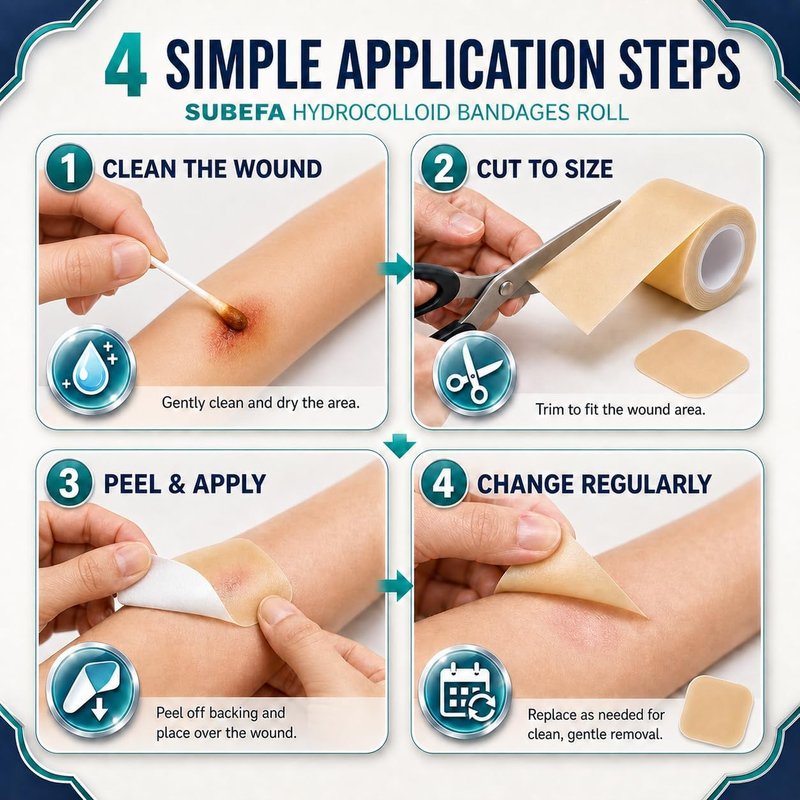 4 SIMPLE APPLICATION STEPS

SUBEFA HYDROCOLLOID BANDAGES ROLL

1 CLEAN THE WOUND

Gently clean and dry the area.

2 CUT TO SIZE

Trim to fit the wound area.

3 PEEL & APPLY

Peel off backing and place over the wound.

4 CHANGE REGULARLY

Replace as needed for clean, gentle removal.