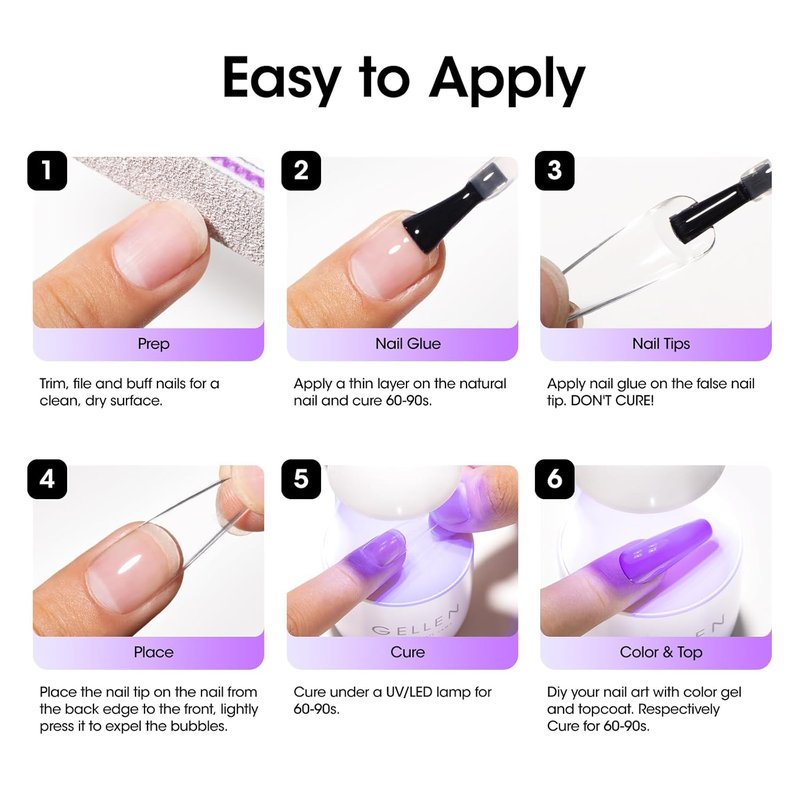 Easy to Apply

1

Prep

Trim, file and buff nails for a clean, dry surface.

2

Nail Glue

Apply a thin layer on the natural nail and cure 60-90s.

3

Nail Tips

Apply nail glue on the false nail tip. DON'T CURE!

4

Place

Place the nail tip on the nail from the back edge to the front, lightly press it to expel the bubbles.

5

GELLEN

Cure

Cure under a UV/LED lamp for 60-90s.

6

Color & Top

Diy your nail art with color gel and topcoat. Respectively Cure for 60-90s.