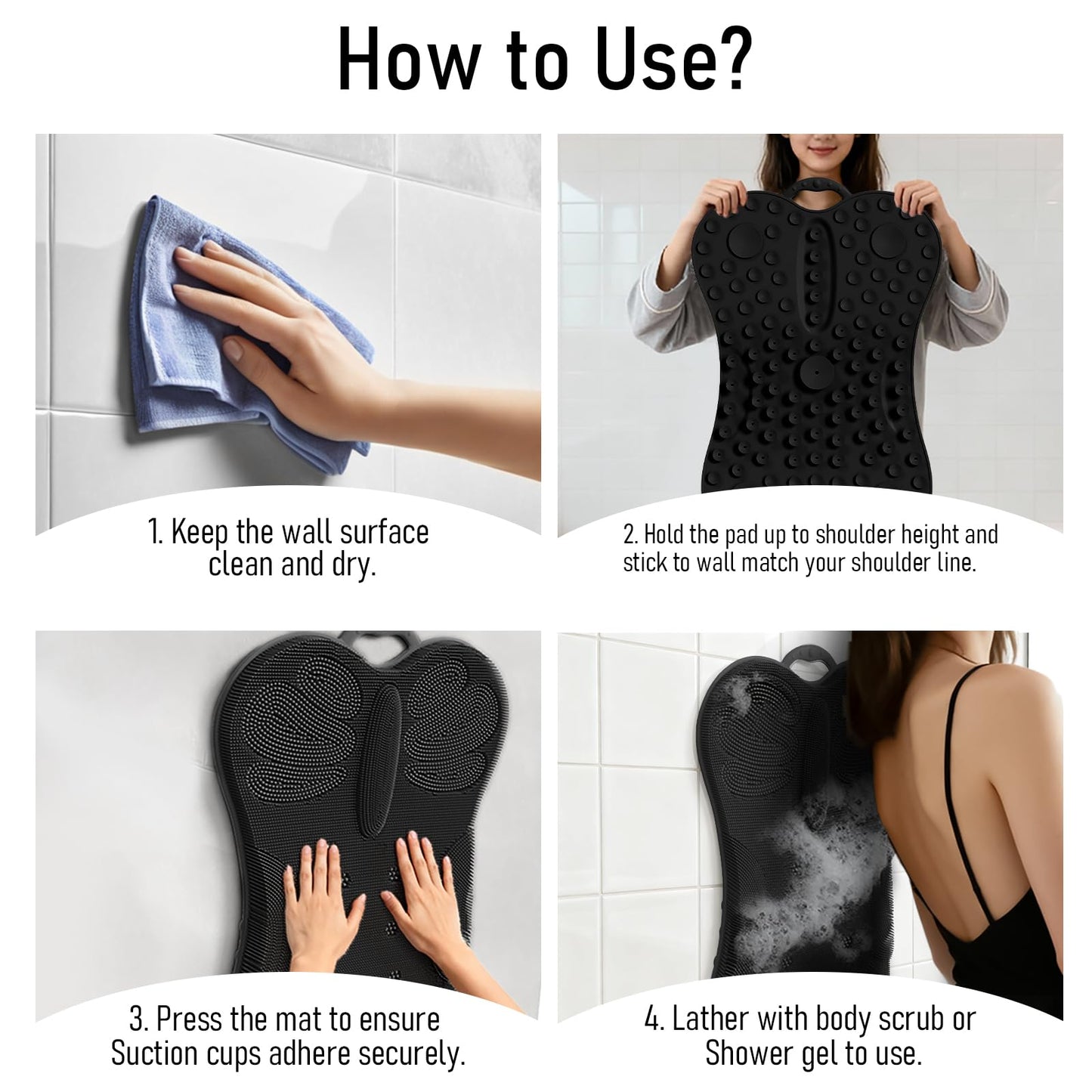 How to Use?

1. Keep the wall surface clean and dry.

2. Hold the pad up to shoulder height and stick to wall match your shoulder line.

3. Press the mat to ensure Suction cups adhere securely.

4. Lather with body scrub or Shower gel to use.