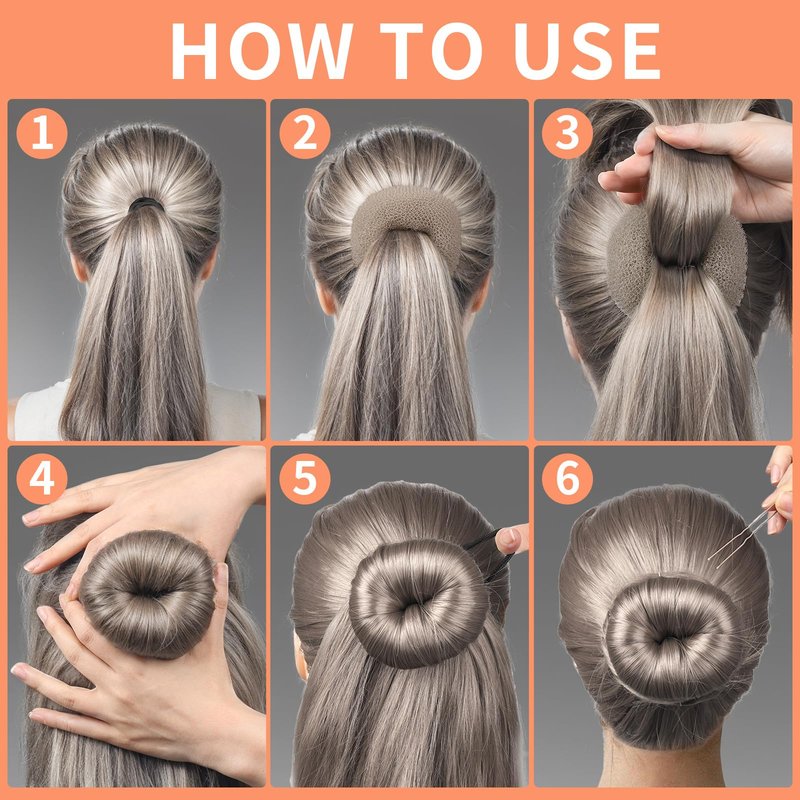 HOW TO USE

1

2

3

4

5

6