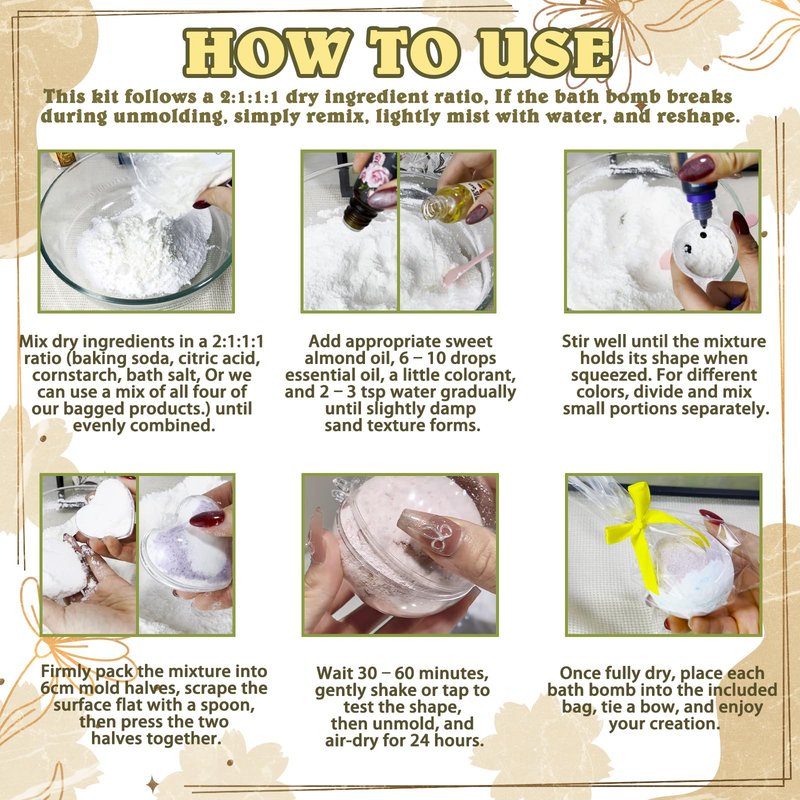 HOW TO USE

This kit follows a 2:1:1:1 dry ingredient ratio, If the bath bomb breaks during unmolding, simply remix, lightly mist with water, and reshape.

Mix dry ingredients in a 2:1:1:1 ratio (baking soda, citric acid, cornstarch, bath salt, Or we can use a mix of all four of our bagged products.) until evenly combined.

Add appropriate sweet almond oil, 6 – 10 drops essential oil, a little colorant, and 2 – 3 tsp water gradually until slightly damp sand texture forms.

Stir well until the mixture holds its shape when squeezed. For different colors, divide and mix small portions separately.

Firmly pack the mixture into 6cm mold halves, scrape the surface flat with a spoon, then press the two halves together.

Wait 30 – 60 minutes, gently shake or tap to test the shape, then unmold, and air-dry for 24 hours.

Once fully dry, place each bath bomb into the included bag, tie a bow, and enjoy your creation.