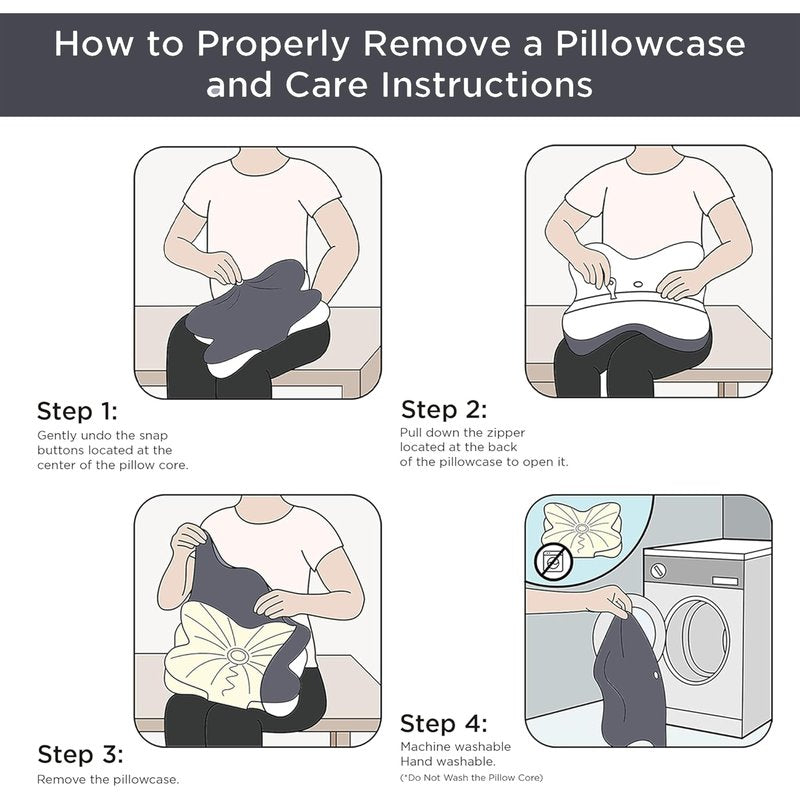 How to Properly Remove a Pillowcase and Care Instructions

Step 1:
Gently undo the snap buttons located at the center of the pillow core.

Step 2:
Pull down the zipper located at the back of the pillowcase to open it.

Step 3:
Remove the pillowcase.

Step 4:
Machine washable
Hand washable.
(*Do Not Wash the Pillow Core)