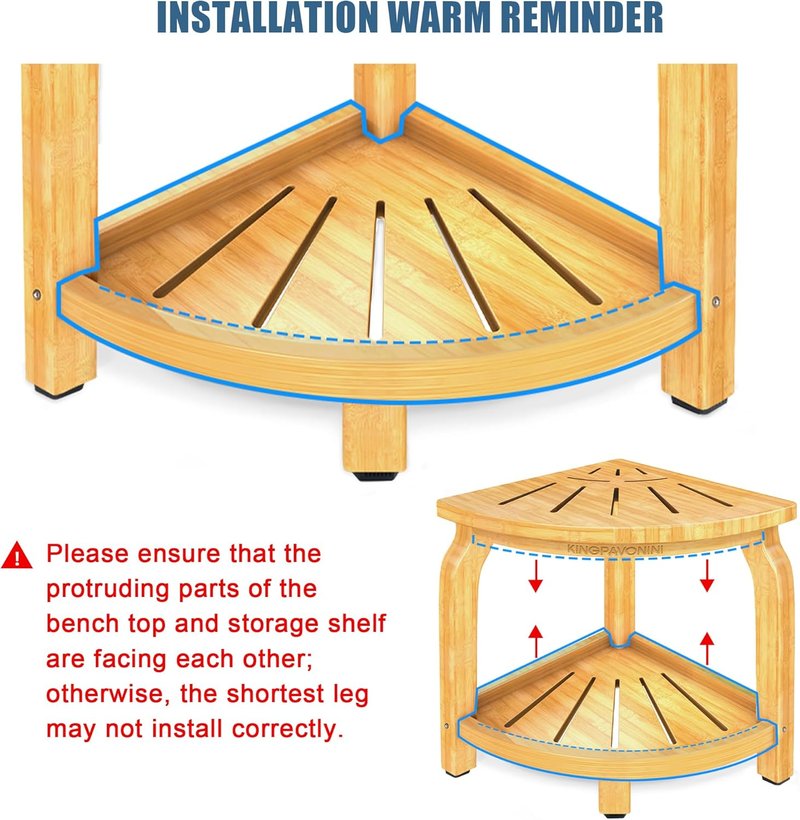 INSTALLATION WARM REMINDER

Please ensure that the protruding parts of the bench top and storage shelf are facing each other; otherwise, the shortest leg may not install correctly.

KINGPAVONINI