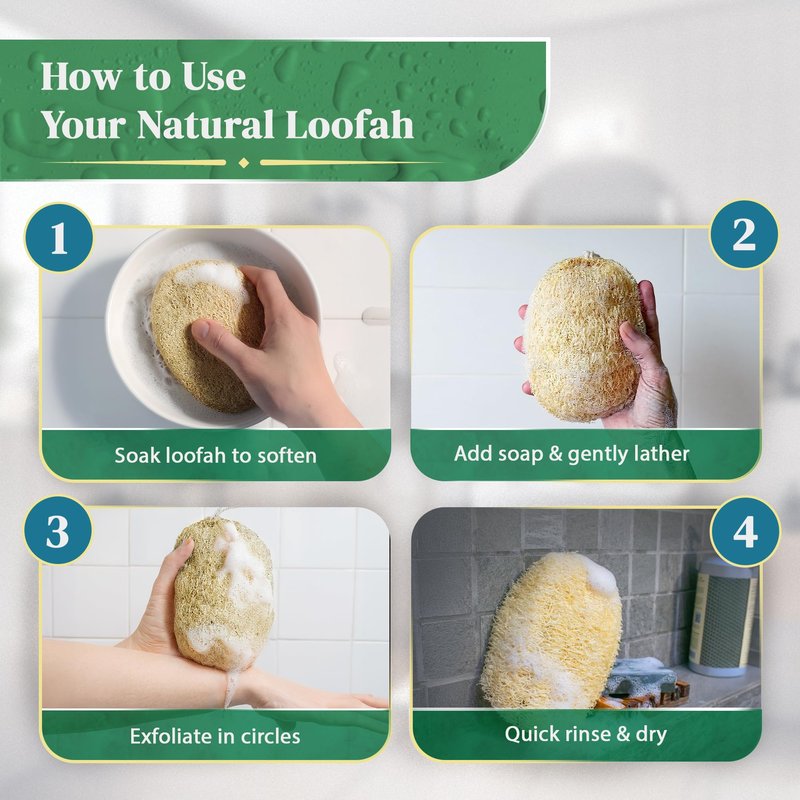 How to Use Your Natural Loofah

1

Soak loofah to soften

2

Add soap & gently lather

3

Exfoliate in circles

4

Quick rinse & dry