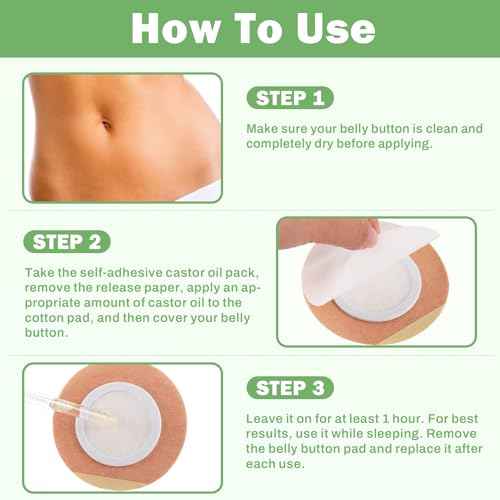 How To Use

STEP 1

Make sure your belly button is clean and completely dry before applying.

STEP 2

Take the self-adhesive castor oil pack, remove the release paper, apply an appropriate amount of castor oil to the cotton pad, and then cover your belly button.

STEP 3

Leave it on for at least 1 hour. For best results, use it while sleeping. Remove the belly button pad and replace it after each use.