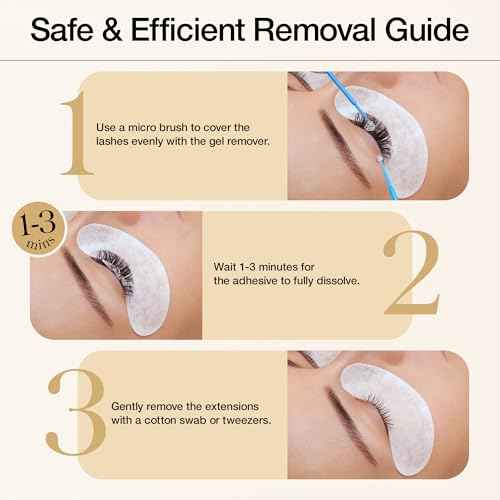 Safe & Efficient Removal Guide

1

Use a micro brush to cover the lashes evenly with the gel remover.

1-3 mins

Wait 1-3 minutes for the adhesive to fully dissolve.

2

3

Gently remove the extensions with a cotton swab or tweezers.