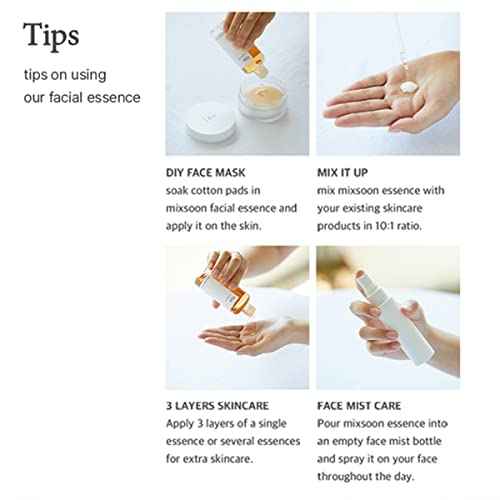 Tips

tips on using our facial essence

DIY FACE MASK
soak cotton pads in mixsoon facial essence and apply it on the skin.

MIX IT UP
mix mixsoon essence with your existing skincare products in 10:1 ratio.

3 LAYERS SKINCARE
Apply 3 layers of a single essence or several essences for extra skincare.

FACE MIST CARE
Pour mixsoon essence into an empty face mist bottle and spray it on your face throughout the day.