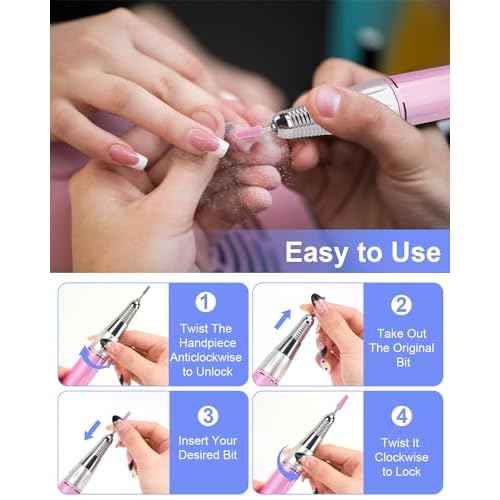 Easy to Use

1
Twist The Handpiece Anticlockwise to Unlock

2
Take Out The Original Bit

3
Insert Your Desired Bit

4
Twist It Clockwise to Lock