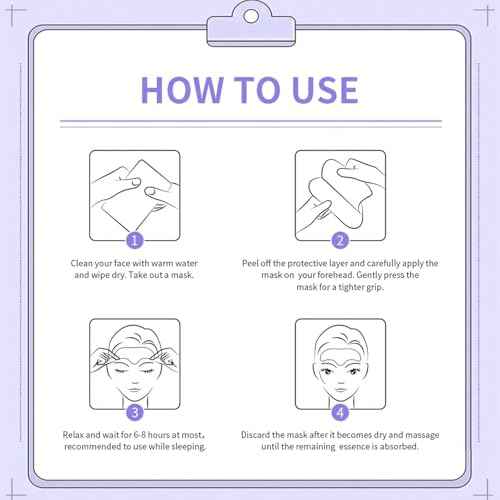 HOW TO USE

1

Clean your face with warm water and wipe dry. Take out a mask.

2

Peel off the protective layer and carefully apply the mask on your forehead. Gently press the mask for a tighter grip.

3

Relax and wait for 6-8 hours at most, recommended to use while sleeping.

4

Discard the mask after it becomes dry and massage until the remaining essence is absorbed.