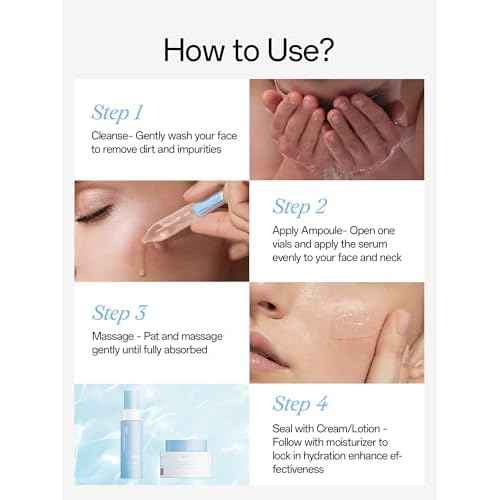 How to Use?

Step 1

Cleanse- Gently wash your face to remove dirt and impurities

Step 2

Apply Ampoule- Open one vials and apply the serum evenly to your face and neck

Step 3

Massage - Pat and massage gently until fully absorbed

Step 4

Seal with Cream/Lotion - Follow with moisturizer to lock in hydration enhance effectiveness