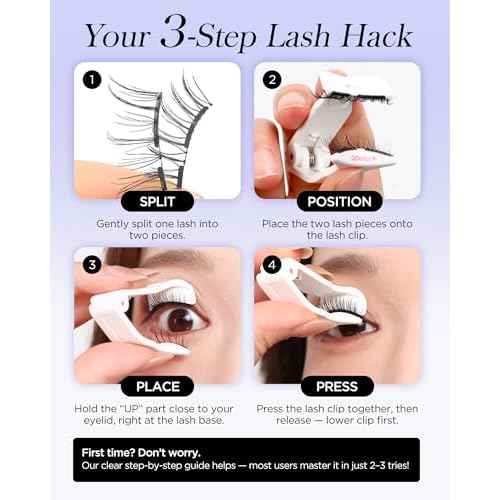 Your 3-Step Lash Hack

1
SPLIT
Gently split one lash into two pieces.

2
POSITION
Place the two lash pieces onto the lash clip.

3
PLACE
Hold the "UP" part close to your eyelid, right at the lash base.

4
PRESS
Press the lash clip together, then release — lower clip first.

First time? Don't worry.
Our clear step-by-step guide helps — most users master it in just 2–3 tries!