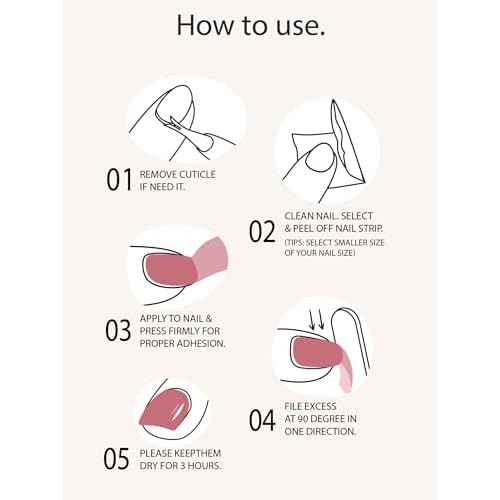 How to use.

01 REMOVE CUTICLE IF NEED IT.

02 CLEAN NAIL. SELECT & PEEL OFF NAIL STRIP. (TIPS: SELECT SMALLER SIZE OF YOUR NAIL SIZE)

03 APPLY TO NAIL & PRESS FIRMLY FOR PROPER ADHESION.

04 FILE EXCESS AT 90 DEGREE IN ONE DIRECTION.

05 PLEASE KEEPTHEM DRY FOR 3 HOURS.