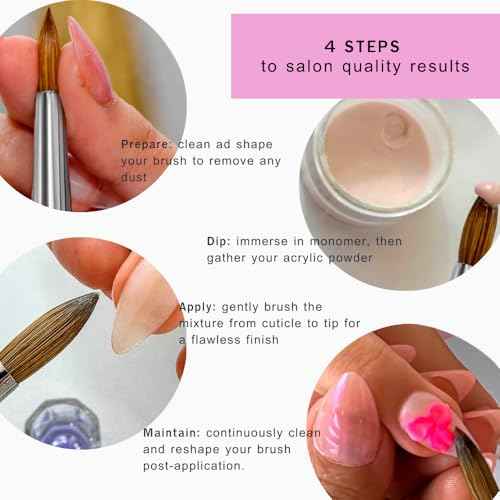 4 STEPS
to salon quality results

Prepare: clean ad shape your brush to remove any dust

Dip: immerse in monomer, then gather your acrylic powder

Apply: gently brush the mixture from cuticle to tip for a flawless finish

Maintain: continuously clean and reshape your brush post-application.