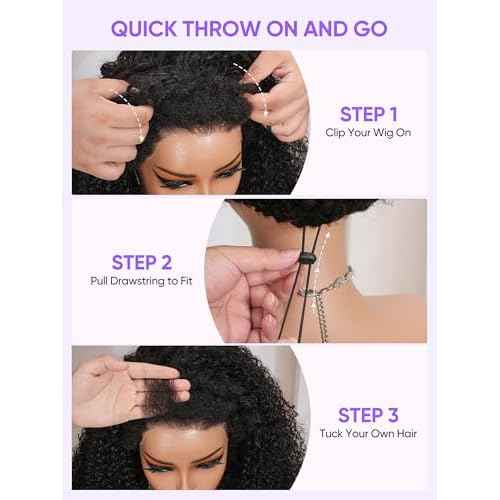 QUICK THROW ON AND GO

STEP 1
Clip Your Wig On

STEP 2
Pull Drawstring to Fit

STEP 3
Tuck Your Own Hair