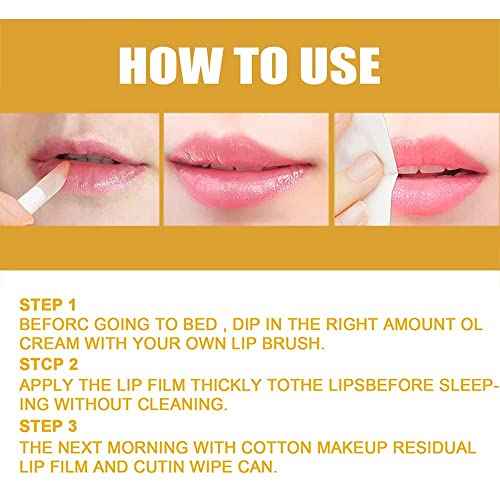 HOW TO USE

STEP 1
BEFORC GOING TO BED , DIP IN THE RIGHT AMOUNT OL CREAM WITH YOUR OWN LIP BRUSH.

STCP 2
APPLY THE LIP FILM THICKLY TOTHE LIPSBEFORE SLEEPING WITHOUT CLEANING.

STEP 3
THE NEXT MORNING WITH COTTON MAKEUP RESIDUAL LIP FILM AND CUTIN WIPE CAN.