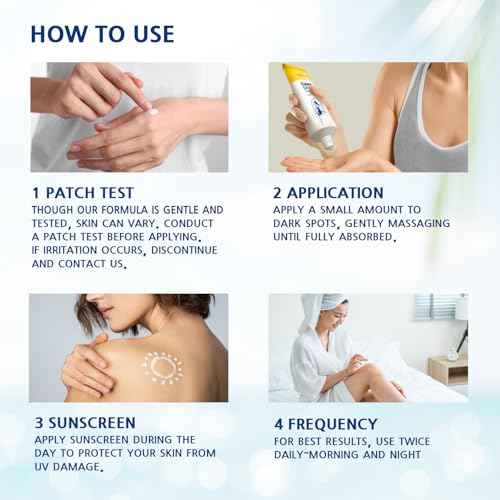 HOW TO USE

1 PATCH TEST
THOUGH OUR FORMULA IS GENTLE AND TESTED, SKIN CAN VARY. CONDUCT A PATCH TEST BEFORE APPLYING. IF IRRITATION OCCURS, DISCONTINUE AND CONTACT US.

2 APPLICATION
APPLY A SMALL AMOUNT TO DARK SPOTS, GENTLY MASSAGING UNTIL FULLY ABSORBED.

3 SUNSCREEN
APPLY SUNSCREEN DURING THE DAY TO PROTECT YOUR SKIN FROM UV DAMAGE.

4 FREQUENCY
FOR BEST RESULTS, USE TWICE DAILY~MORNING AND NIGHT