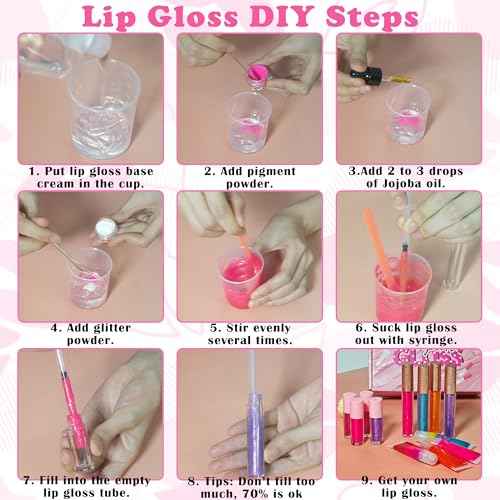 Lip Gloss DIY Steps

1. Put lip gloss base cream in the cup.

2. Add pigment powder.

3.Add 2 to 3 drops of Jojoba oil.

4. Add glitter powder.

5. Stir evenly several times.

6. Suck lip gloss out with syringe.

7. Fill into the empty lip gloss tube.

8. Tips: Don't fill too much, 70% is ok

GLOSS

9. Get your own lip gloss.