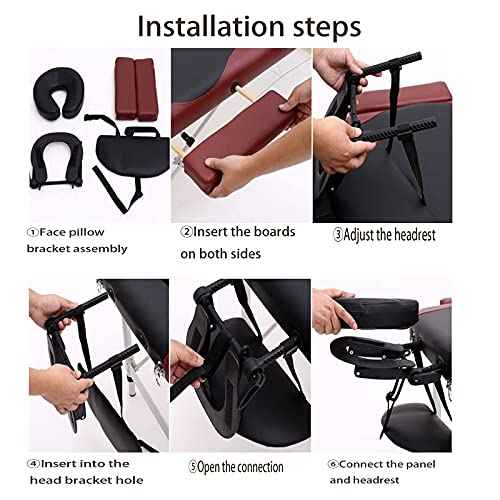 Installation steps

①Face pillow bracket assembly

②Insert the boards on both sides

③Adjust the headrest

④Insert into the head bracket hole

⑤Open the connection

⑥Connect the panel and headrest