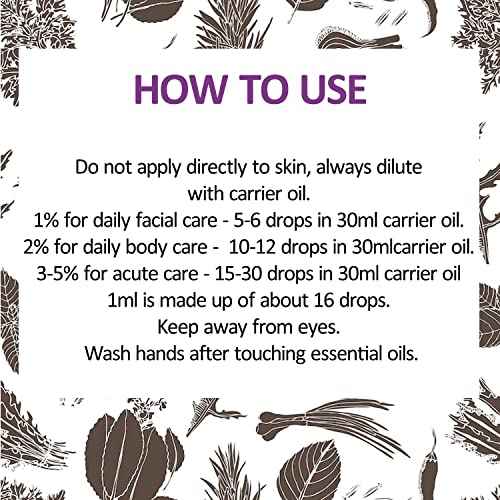 HOW TO USE

Do not apply directly to skin, always dilute with carrier oil.
1% for daily facial care - 5-6 drops in 30ml carrier oil.
2% for daily body care - 10-12 drops in 30mlcarrier oil.
3-5% for acute care - 15-30 drops in 30ml carrier oil
1ml is made up of about 16 drops.
Keep away from eyes.
Wash hands after touching essential oils.