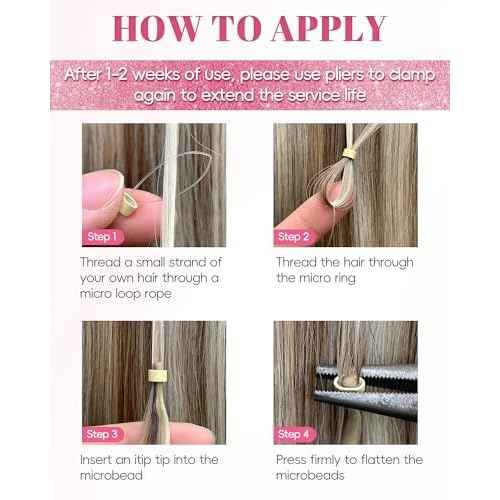 HOW TO APPLY

After 1-2 weeks of use, please use pliers to clamp again to extend the service life

Step 1

Thread a small strand of your own hair through a micro loop rope

Step 2

Thread the hair through the micro ring

Step 3

Insert an itip tip into the microbead

Step 4

Press firmly to flatten the microbeads