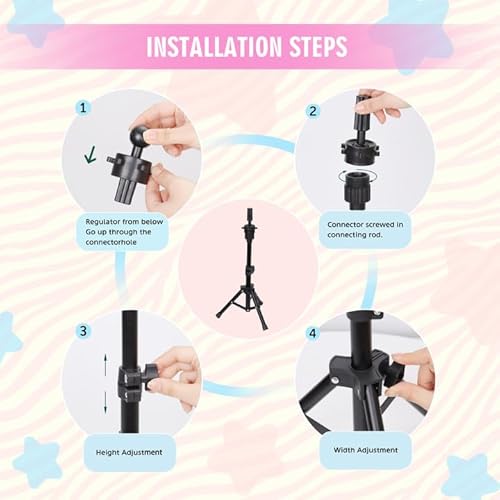 INSTALLATION STEPS

1

Regulator from below Go up through the connectorhole

2

Connector screwed in connecting rod.

3

Height Adjustment

4

Width Adjustment