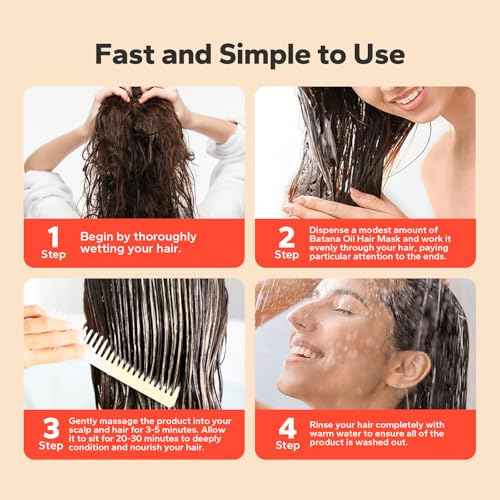 Fast and Simple to Use

1
Step
Begin by thoroughly wetting your hair.

2
Step
Dispense a modest amount of Batana Oil Hair Mask and work it evenly through your hair, paying particular attention to the ends.

3
Step
Gently massage the product into your scalp and hair for 3-5 minutes. Allow it to sit for 20-30 minutes to deeply condition and nourish your hair.

4
Step
Rinse your hair completely with warm water to ensure all of the product is washed out.