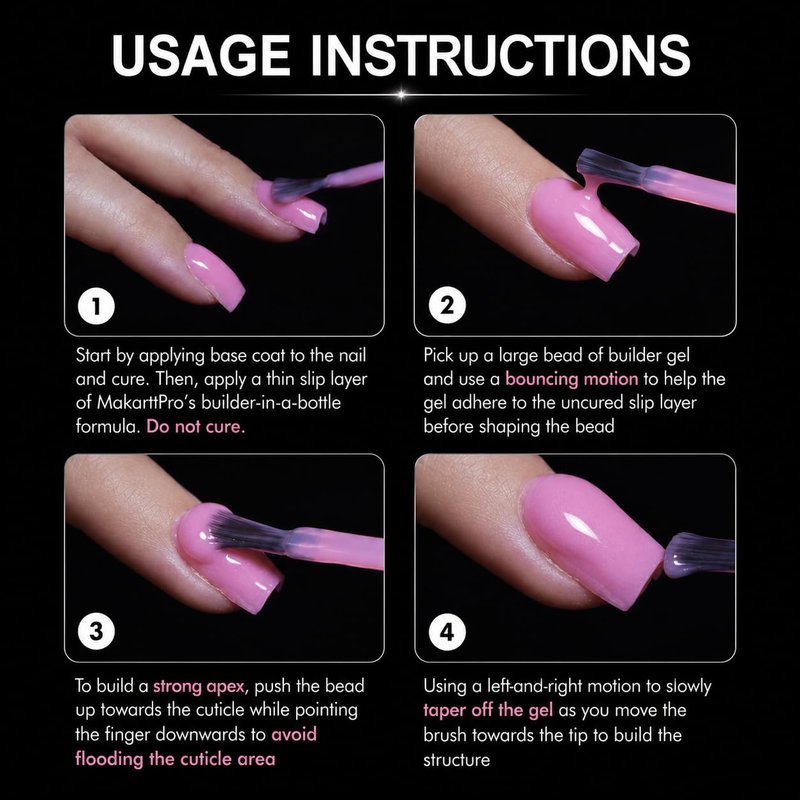 USAGE INSTRUCTIONS

1

Start by applying base coat to the nail and cure. Then, apply a thin slip layer of MakarttPro's builder-in-a-bottle formula. Do not cure.

2

Pick up a large bead of builder gel and use a bouncing motion to help the gel adhere to the uncured slip layer before shaping the bead

3

To build a strong apex, push the bead up towards the cuticle while pointing the finger downwards to avoid flooding the cuticle area

4

Using a left-and-right motion to slowly taper off the gel as you move the brush towards the tip to build the structure