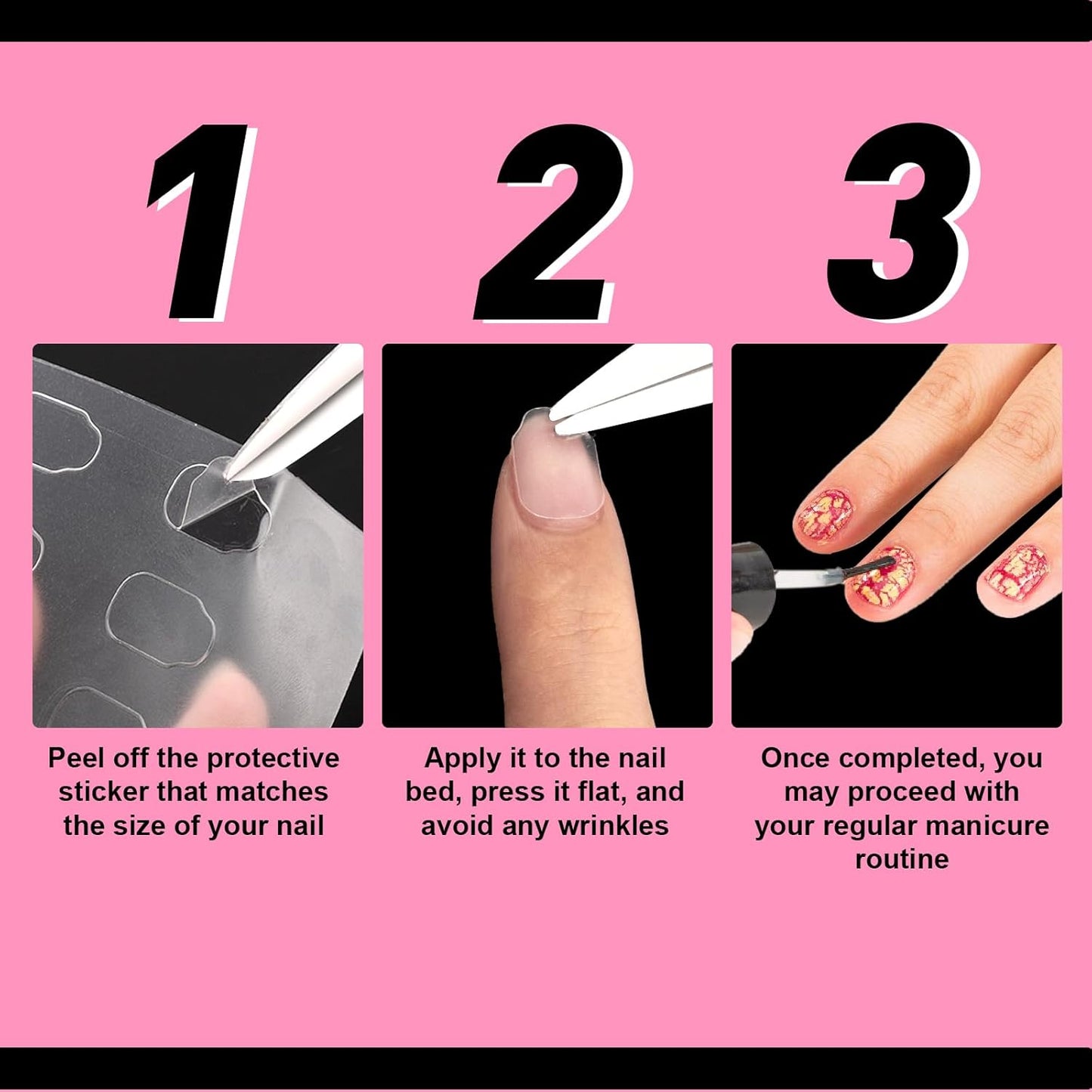 1

Peel off the protective sticker that matches the size of your nail

2

Apply it to the nail bed, press it flat, and avoid any wrinkles

3

Once completed, you may proceed with your regular manicure routine